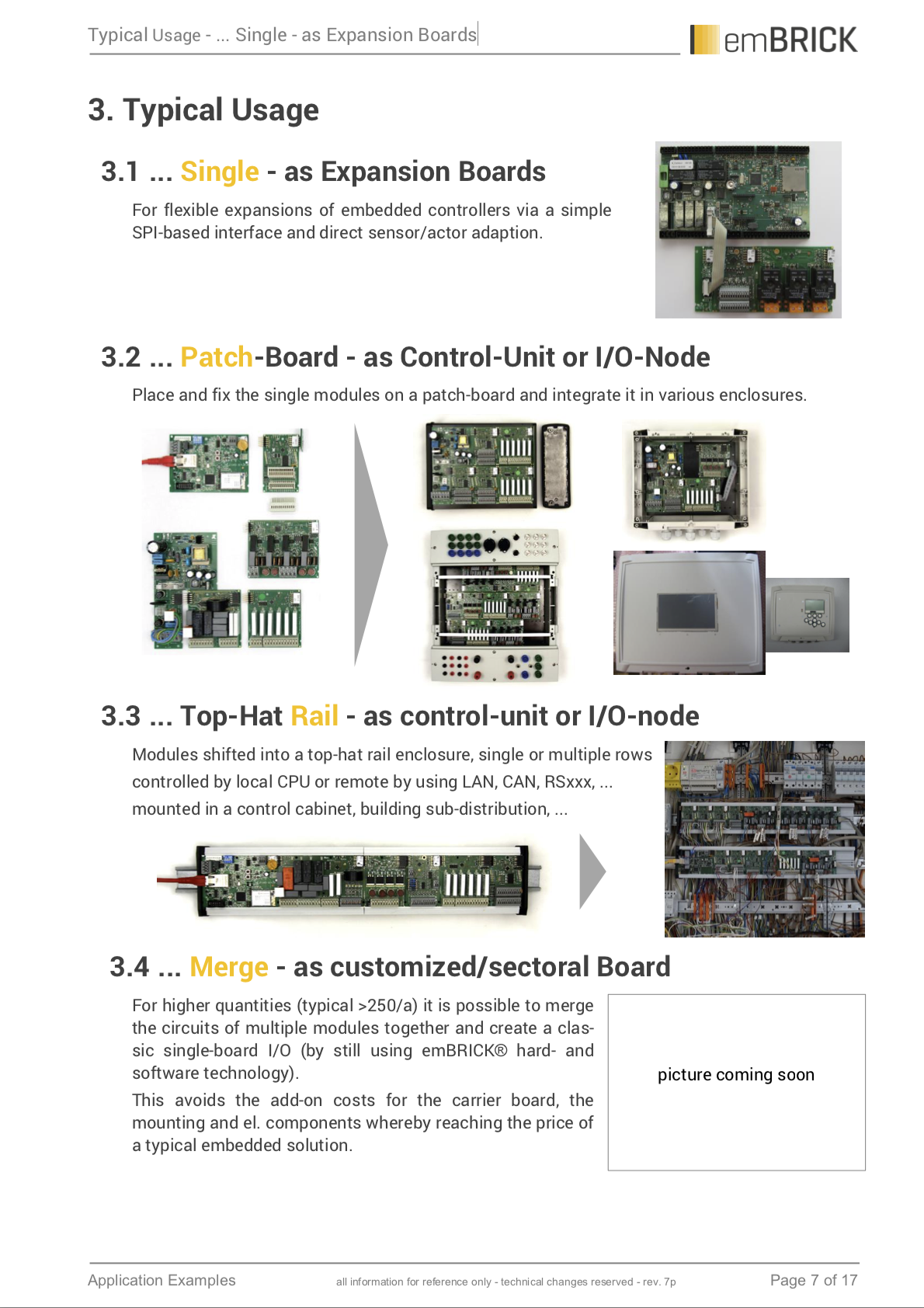 Typical Usage - ... Single - as Expansion Boards

emBRICK

3. Typical Usage

3.1 ... Single - as Expansion Boards

For flexible expansions of embedded controllers via a simple SPI-based interface and direct sensor/actor adaption.

3.2 ... Patch-Board - as Control-Unit or I/O-Node

Place and fix the single modules on a patch-board and integrate it in various enclosures.

3.3 ... Top-Hat Rail - as control-unit or I/O-node

Modules shifted into a top-hat rail enclosure, single or multiple rows controlled by local CPU or remote by using LAN, CAN, RSxxx, ... mounted in a control cabinet, building sub-distribution, ...

3.4 ... Merge - as customized/sectoral Board

For higher quantities (typical >250/a) it is possible to merge the circuits of multiple modules together and create a classic single-board I/O (by still using emBRICK® hard- and software technology).

This avoids the add-on costs for the carrier board, the mounting and el. components whereby reaching the price of a typical embedded solution.

picture coming soon

Application Examples

all information for reference only - technical changes reserved - rev. 7p

Page 7 of 17